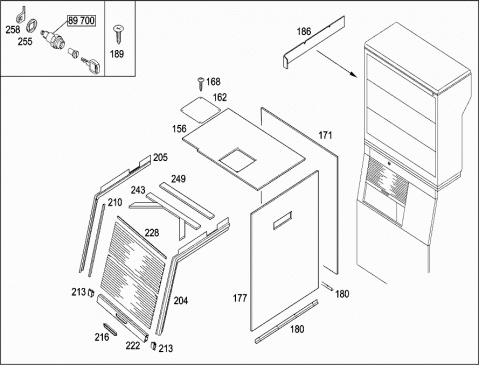 258
255
89 700
189
186
168
162
156
171
205
249
243
210
228
213
204
177
180
180
216
222
213