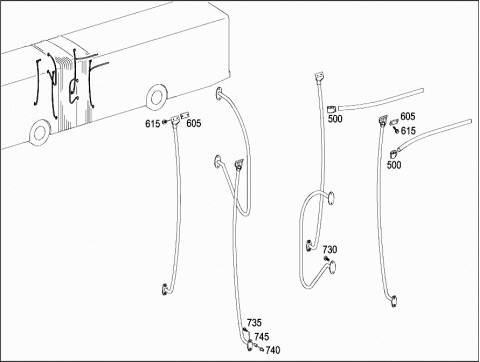 615
605
500
605
615
500
730
735
745
740