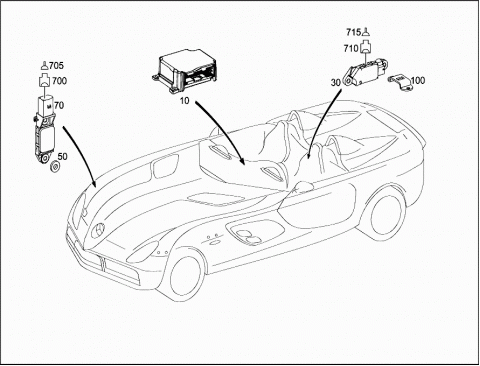 705
700
70
50
10
715
710
30
100