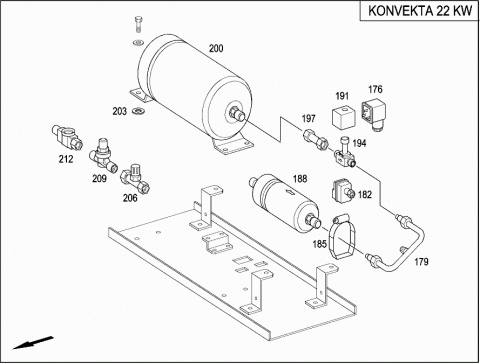 KONVEKTA 22 KW

200
203
191
176
197
194
212
209
206
188
182
185
179