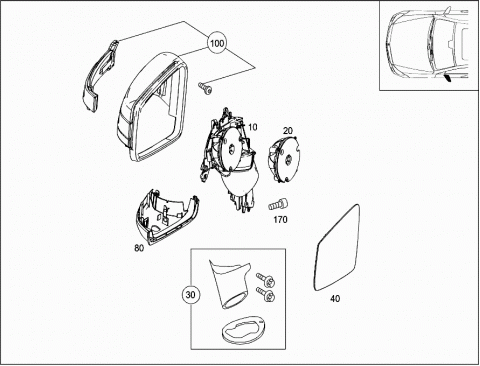 100
10
20
170
80
30
40