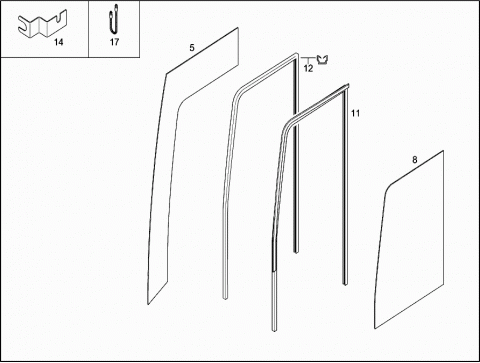 14
17
5
12
11
8