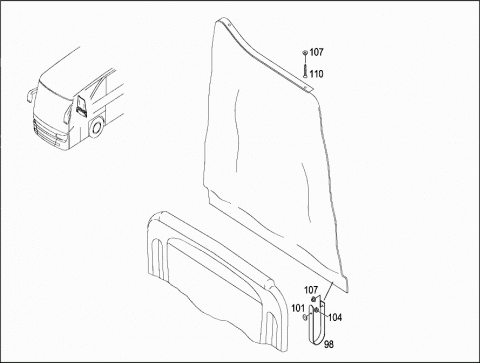 107
110
107
101
104
98