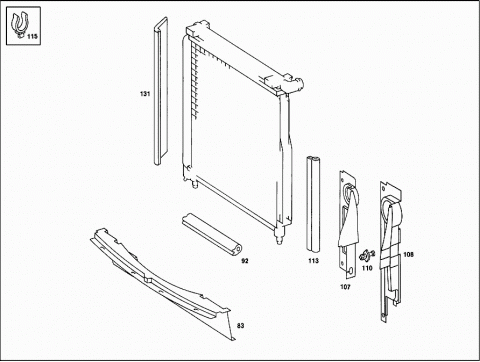 115

131

92

113

107

110

108

83