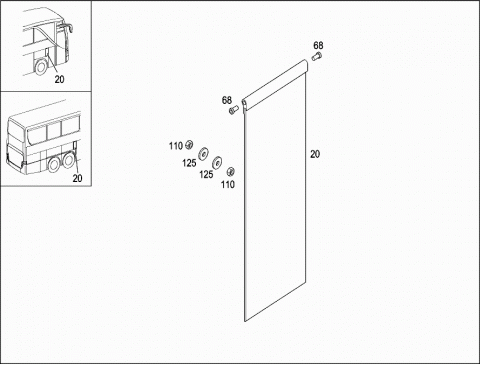 20

20

68

68

110

125

125

110

20