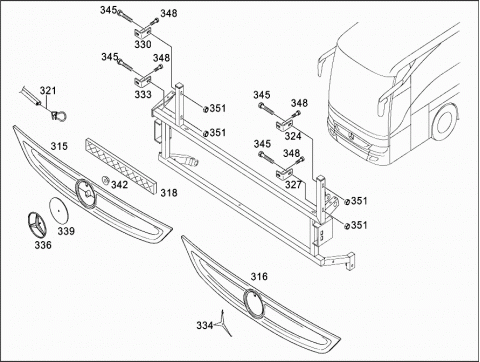 345
348
330
345
348
333
321
351
351
345
348
324
345
348
327
315
342
318
351
351
339
336
316
334