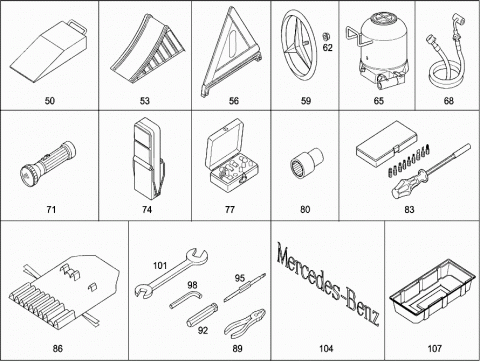 50

53

56

62

59

65

68

71

74

77

80

83

86

101

98

95

92

89

Mercedes-Benz

104

107