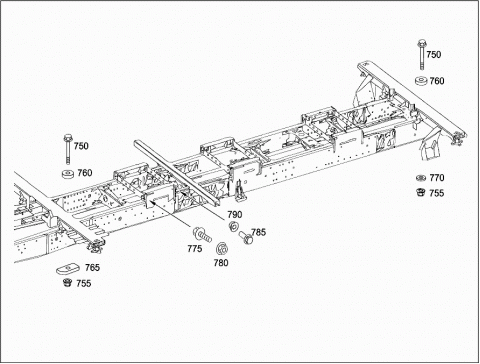 750
760
750
760
770
755
790
785
775
780
765
755