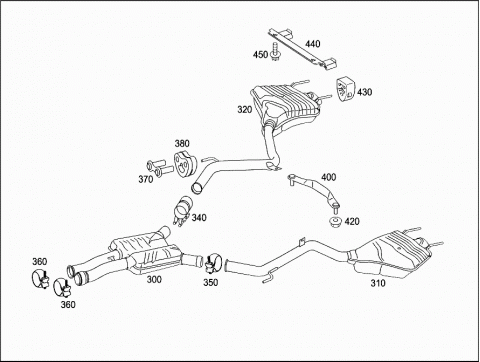 440
450
430
320
380
370
400
340
420
360
300
350
310
360