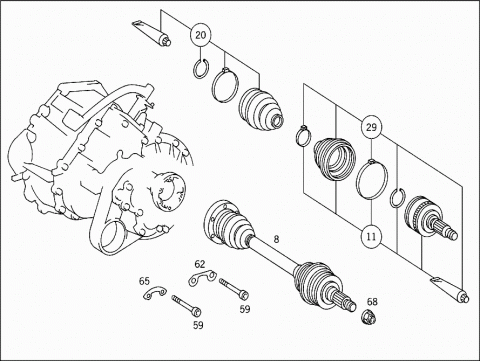 20
29
8
11
62
65
59
59
68