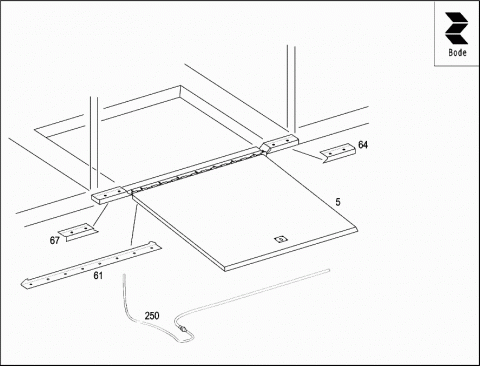 Bode

64

5

67

61

250