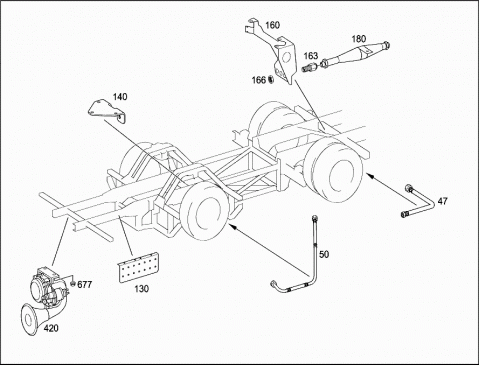 160
180
163
166
140
47
50
677
130
420