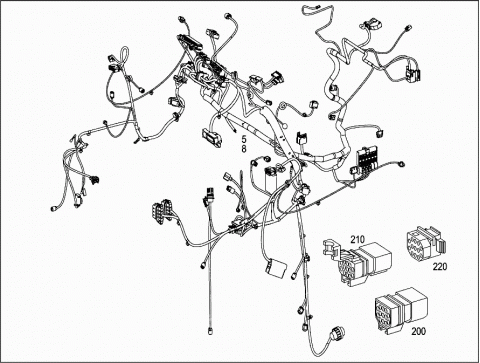 5
8
210
220
200