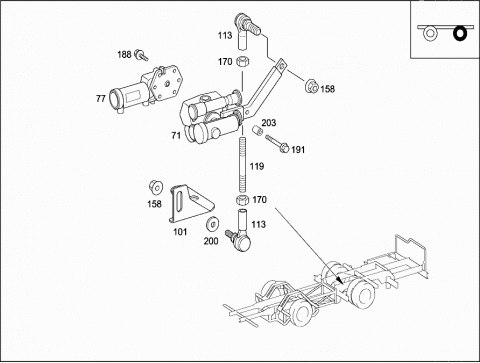 113

188

170

158

77

203

71

191

119

158

170

101

113

200