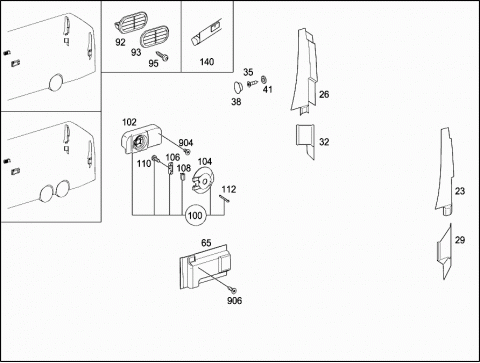 92
93
95
140
35
41
38
26
32
102
904
110
106
108
104
112
100
23
29
65
906