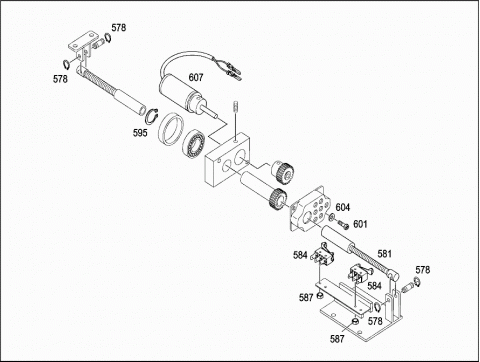 578
578
607
595
604
601
584
581
578
584
587
578
587