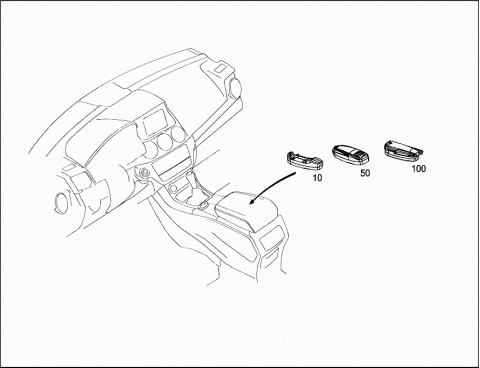 10
50
100