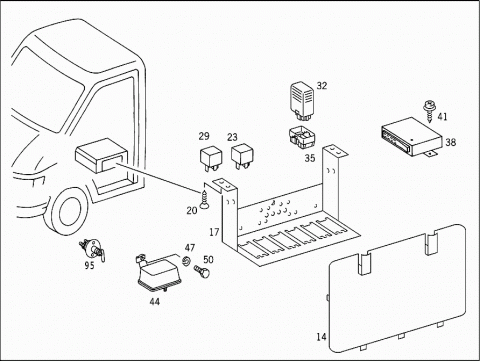 32
41
29
23
38
35
20
17
47
50
95
44
14