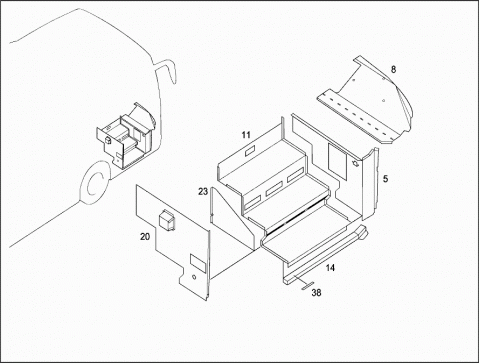 8
11
5
23
20
14
38