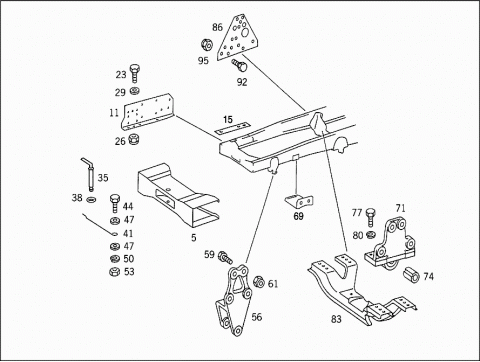 86
95
92
23
29
11
15
26
35
38
44
47
41
47
50
53
5
69
77
71
80
74
59
61
56
83