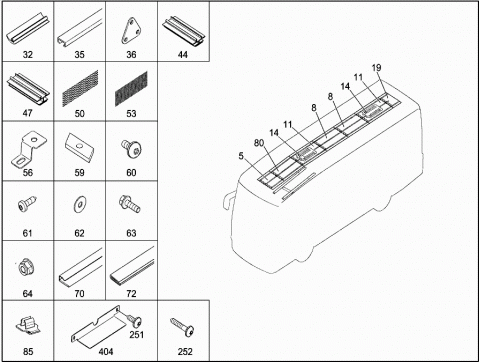 32
35
36
44
47
50
53
56
59
60
61
62
63
64
70
72
85
251
404
252

19
11
14
8
8
11
14
80
5