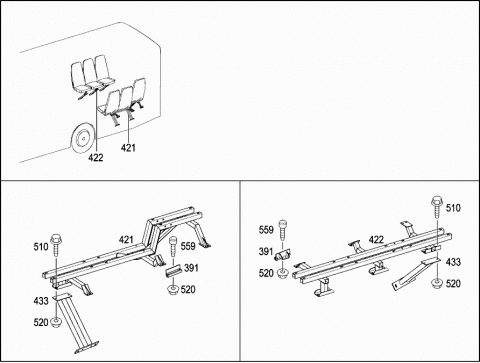 422
421

510
421
559
391
520
433
520

559
391
520
422
510
433
520