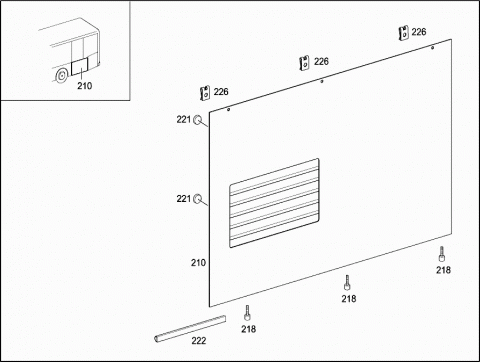 210

226

226

226

221

221

210

218

218

218

222