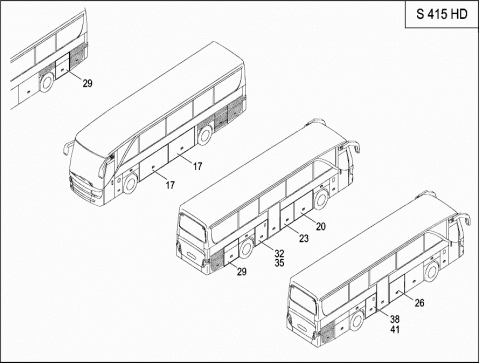 S 415 HD

29

17

17

20

23

32
35

29

26

38
41