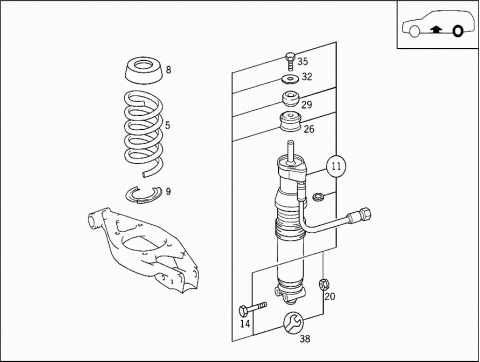 8
5
9
35
32
29
26
11
20
14
38