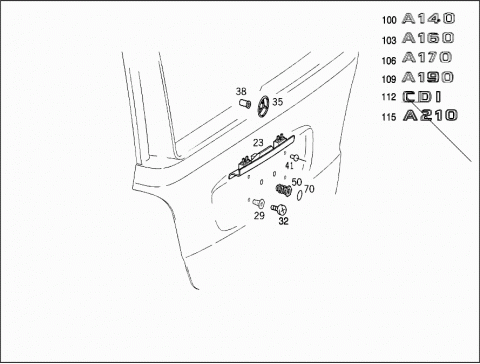 100 A140
103 A160
106 A170
109 A190
112 CDI
115 A210

38
35
23
41
50
70
29
32