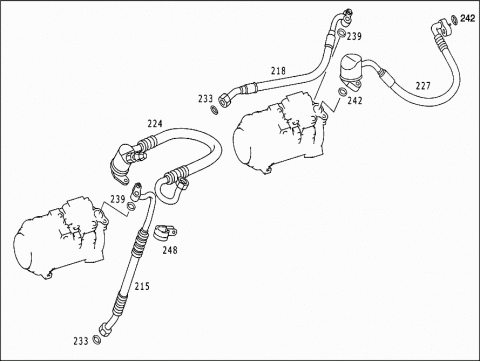 242
239
218
227
233
242
224
239
248
215
233