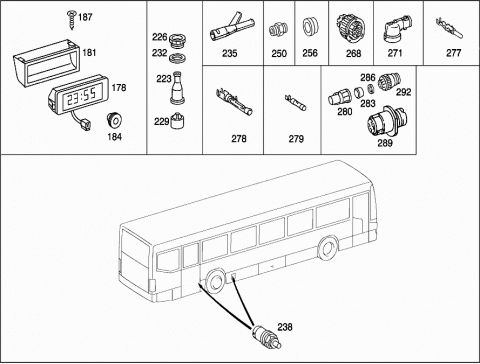 187
181
178
23:55
184
226
232
223
229
235
250
256
268
271
277
278
279
286
292
280
283
289
238