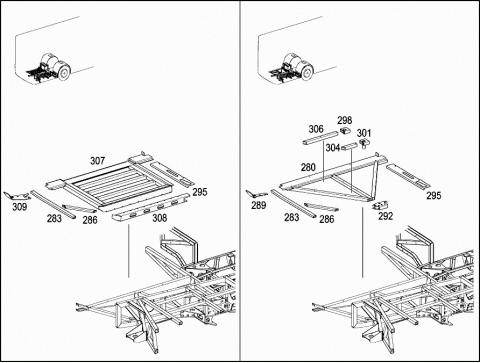 307
295
309
283
286
308

298
306
301
304
280
295
289
283
286
292