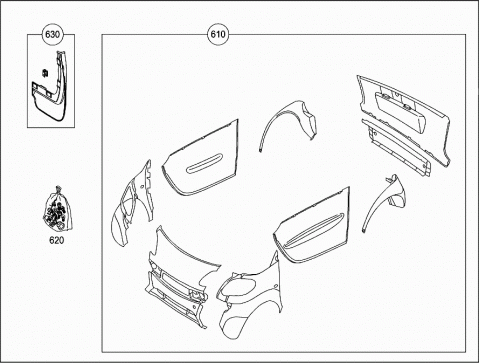 630

610

620