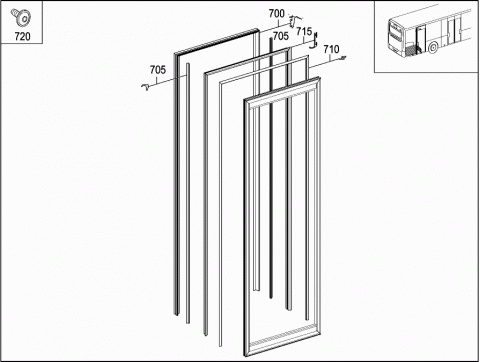 720

700

705

715

710

705