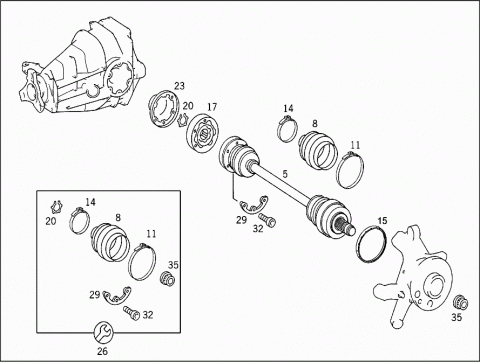 23
20
17
14
8
11
5
29
32
15
35
14
20
8
11
35
29
32
26