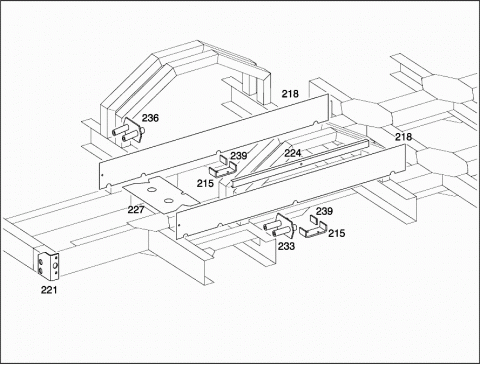 218
236
218
239
224
215
227
239
215
233
221