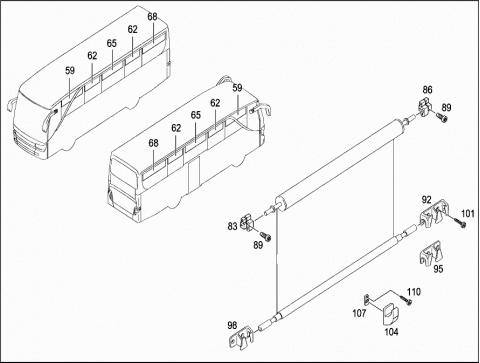 68
62
65
62
59
59
62
65
62
68
86
89
92
101
83
89
95
110
107
104
98