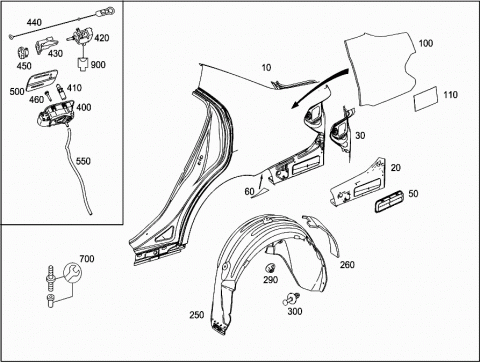 440
420
430
450
900
500
410
460
400
550
10
100
110
30
20
60
50
700
260
290
300
250