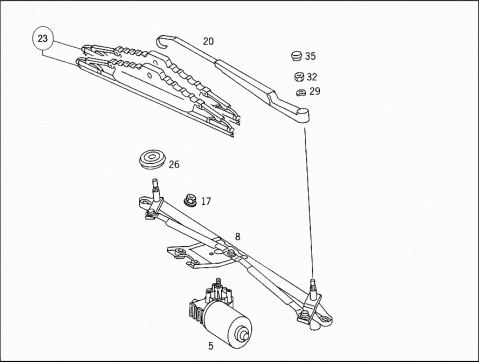 23
20
35
32
29
26
17
8
5