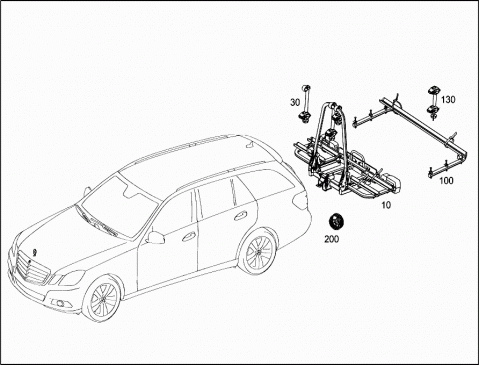 30
130
100
10
200