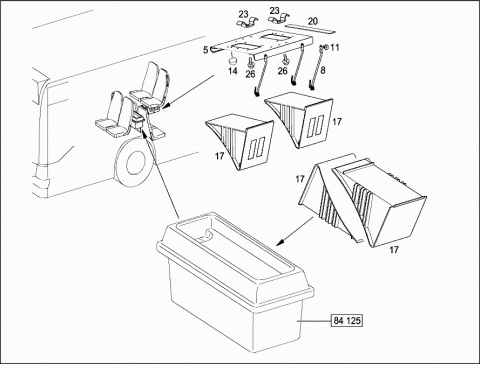 23
23
20
5
11
14
26
26
8
17
17
17
17
84 125