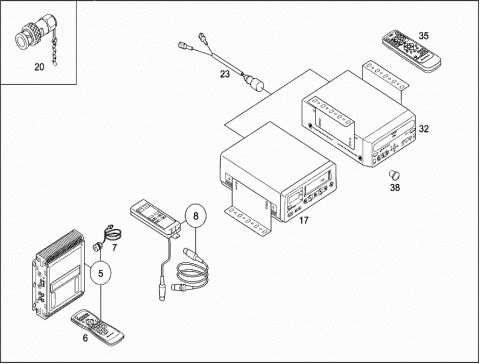 20

23

35

32

38

17

8

7

5

6