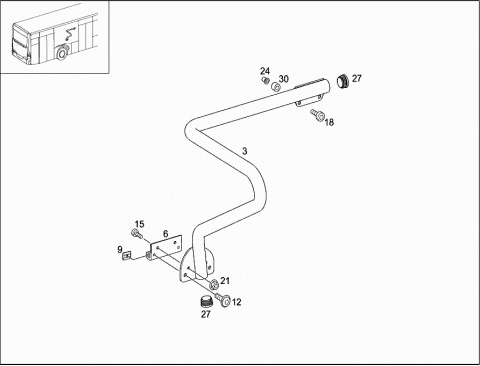 24
30
27
18
3
15
6
9
21
12
27