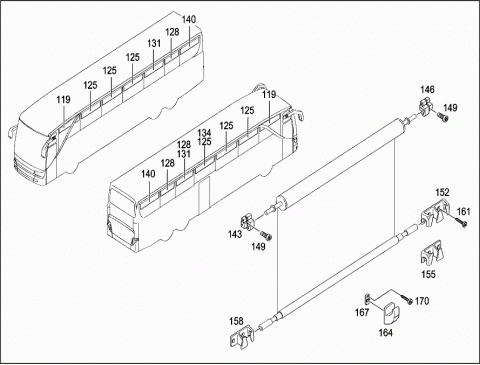 140
128
131
125
125
125
119
119
125
125
134
125
128
131
128
140
146
149
152
161
143
149
155
170
167
164
158