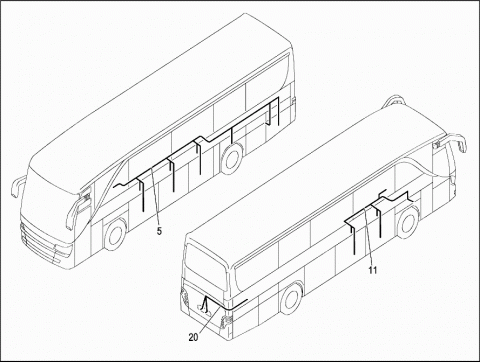 5

11

20