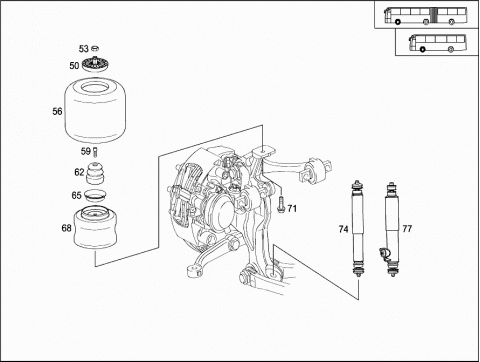 53
50
56
59
62
65
68
71
74
77