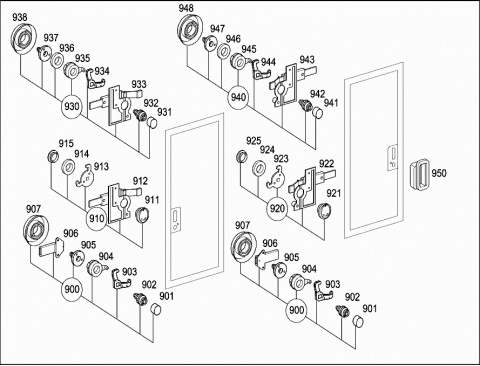 938
937
936
935
934
933
932
931
930

948
947
946
945
944
943
942
941
940

915
914
913
912
911
910

925
924
923
922
921
920

950

907
906
905
904
903
902
901
900

907
906
905
904
903
902
901
900