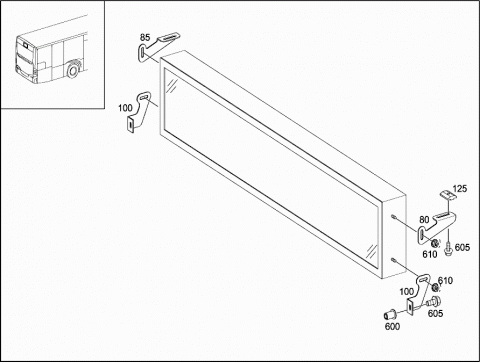 85
100
125
80
610
605
610
100
605
600