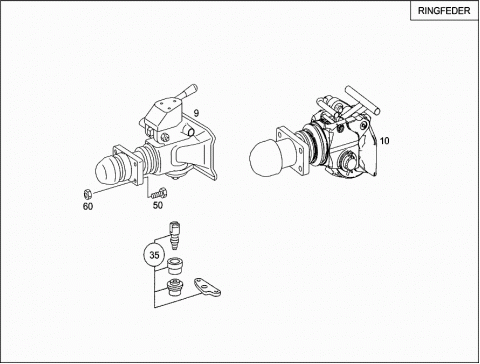 RINGFEDER

9

10

60

50

35